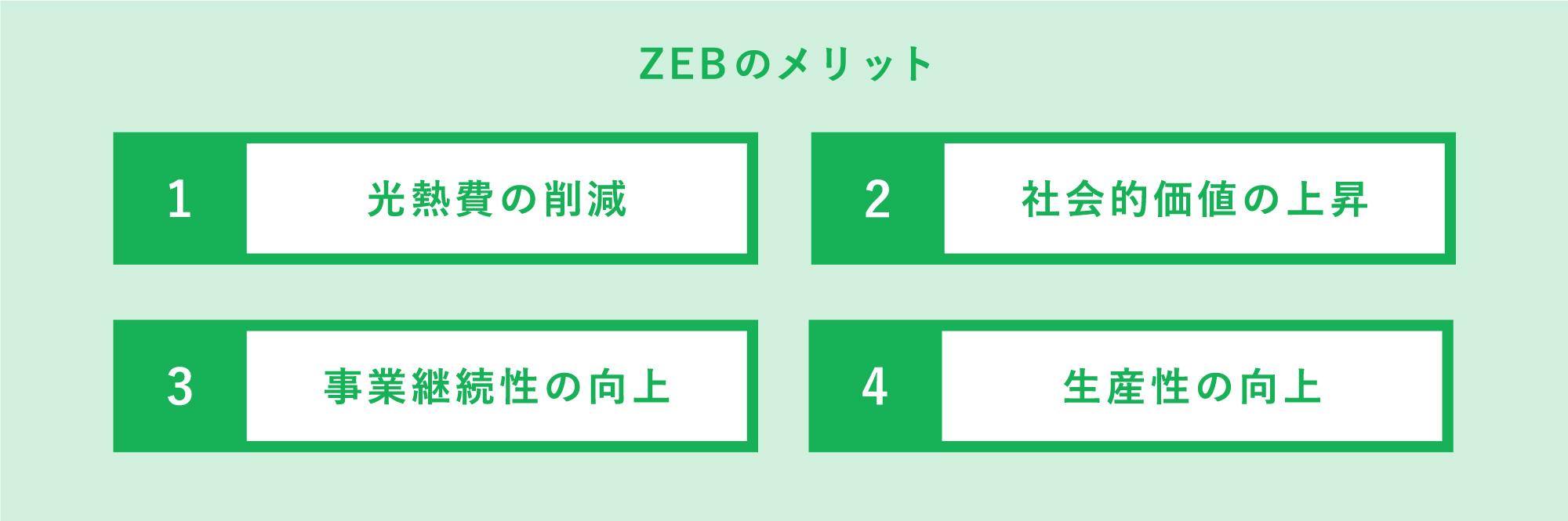 ZEBのメリット

1 光熱費の削減

2 社会的価値の上昇

3 事業継続性の向上

4 生産性の向上